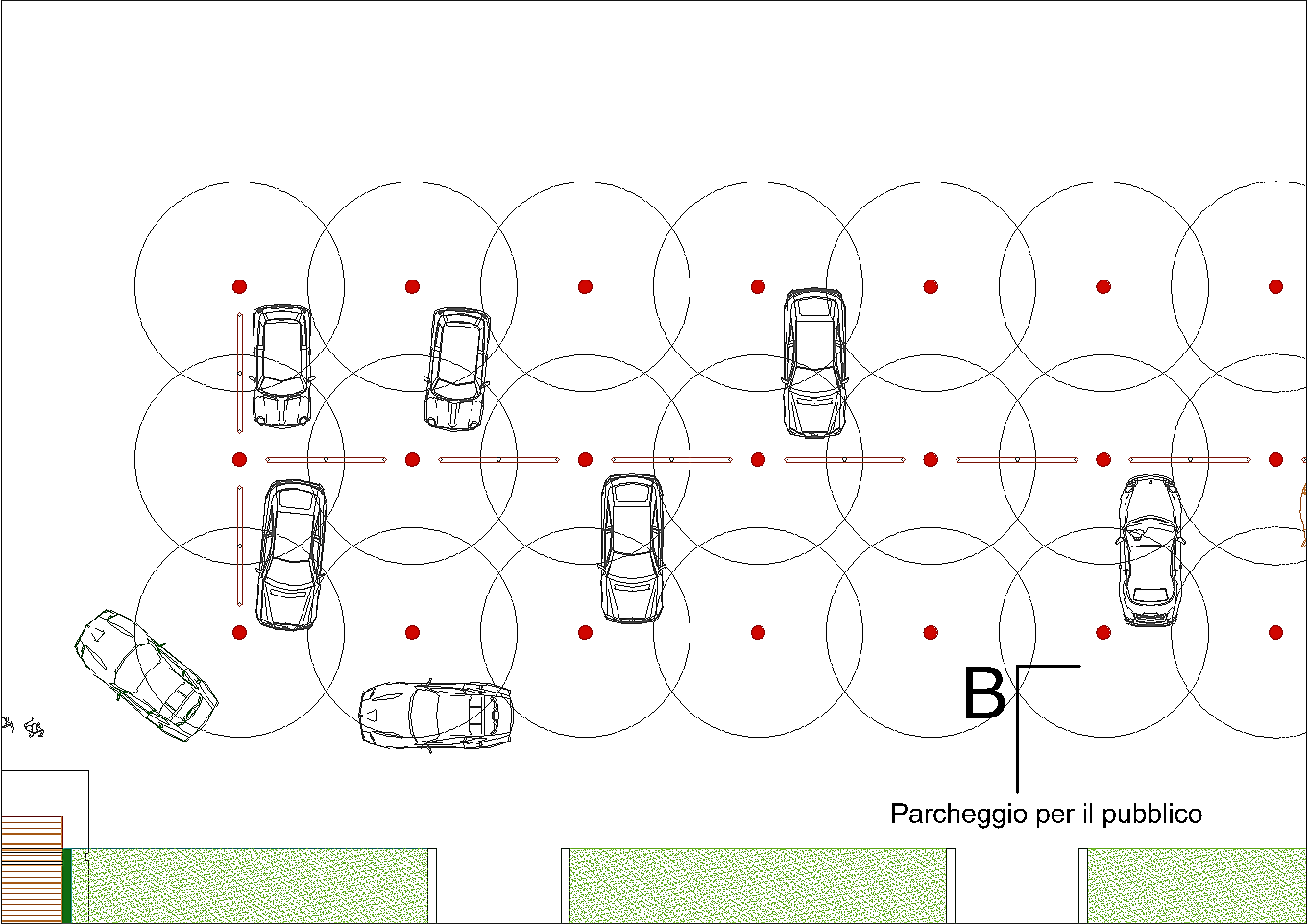 B

Parcheggio per il pubblico