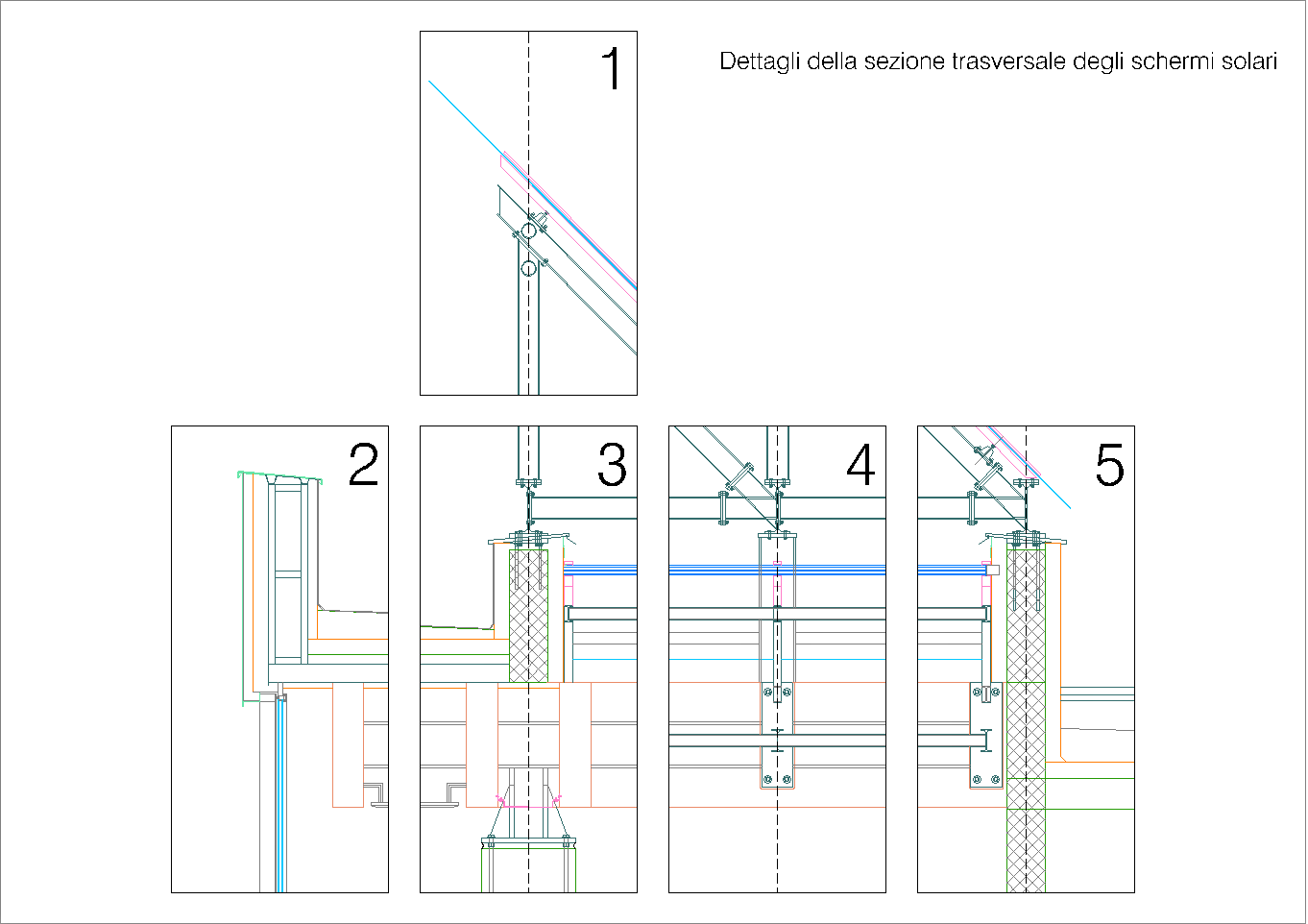 1

Dettagli della sezione trasversale degli schermi solari

2

3

4

5