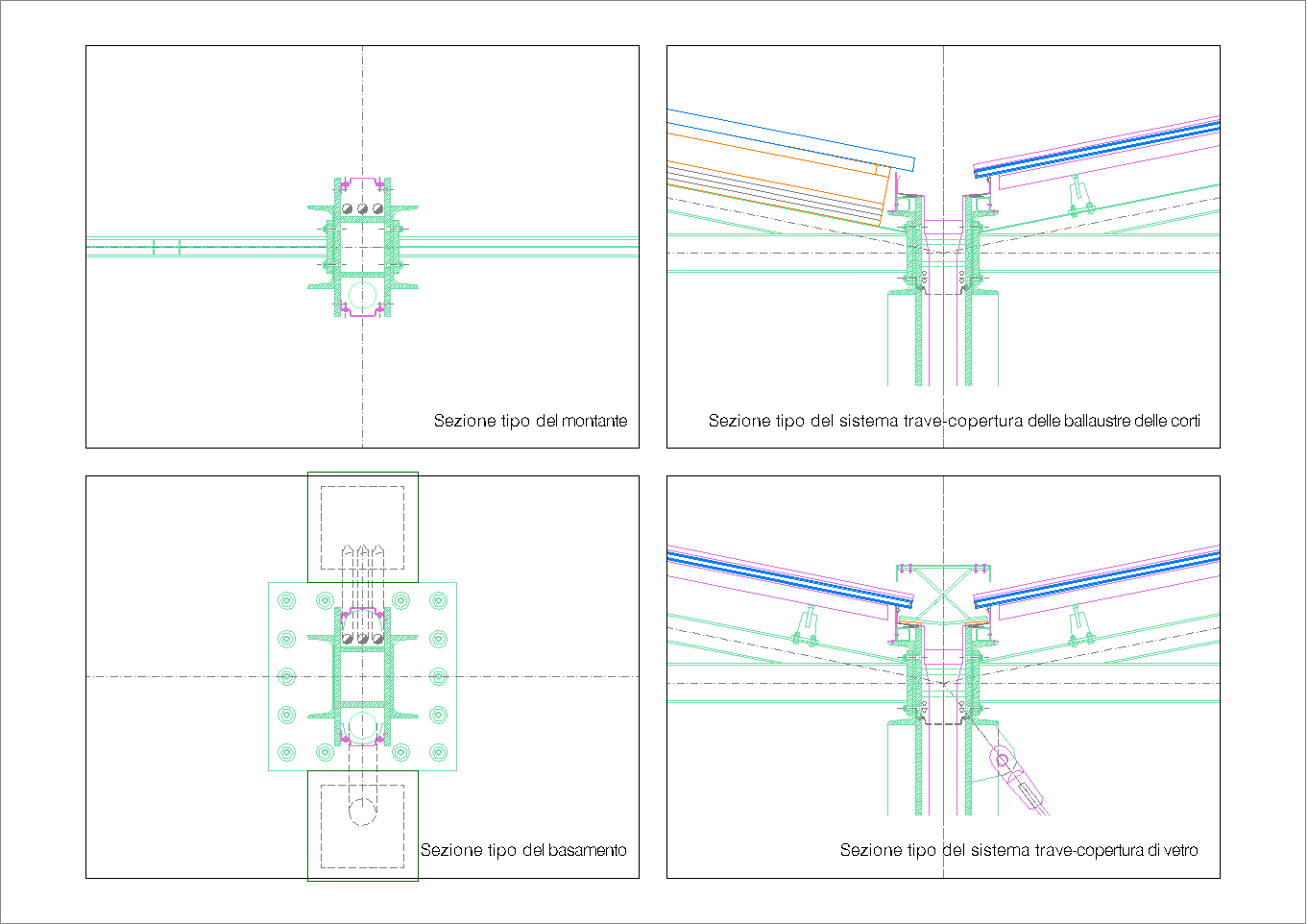 Sezione tipo del montante

Sezione tipo del sistema trave-copertura delle ballaustre delle corti

Sezione tipo del basamento

Sezione tipo del sistema trave-copertura di vetro